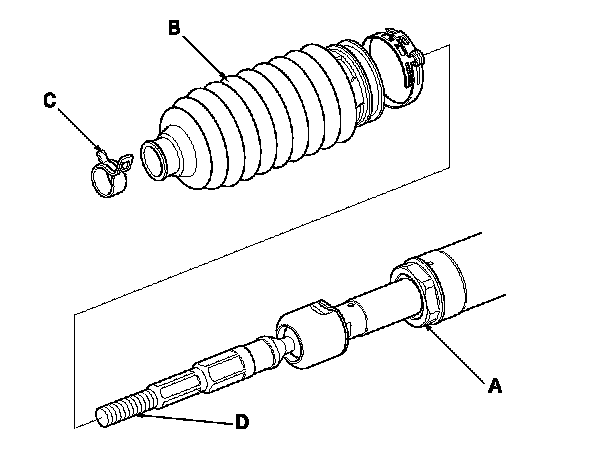 B

C

A

D