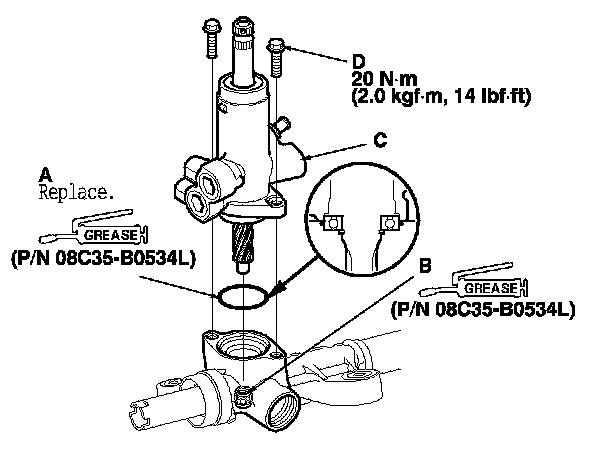 D
20 N·m
(2.0 kgf·m, 14 lbf·ft)

C

A
Replace.

GREASE
(P/N 08C35-B0534L)

B

GREASE
(P/N 08C35-B0534L)