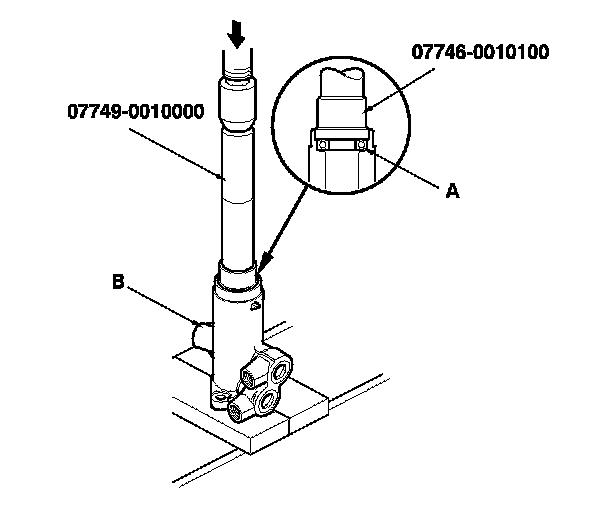 07746-0010100

07749-0010000

A

B