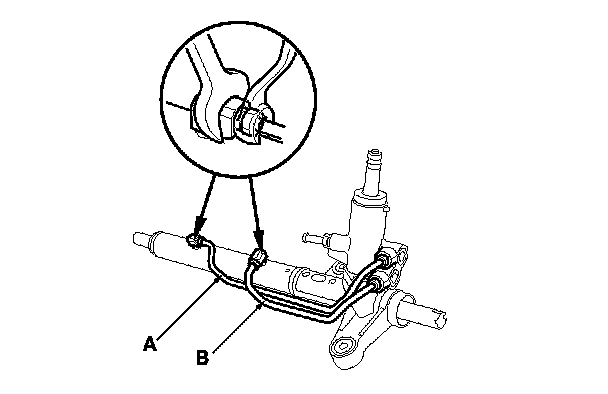 A
B