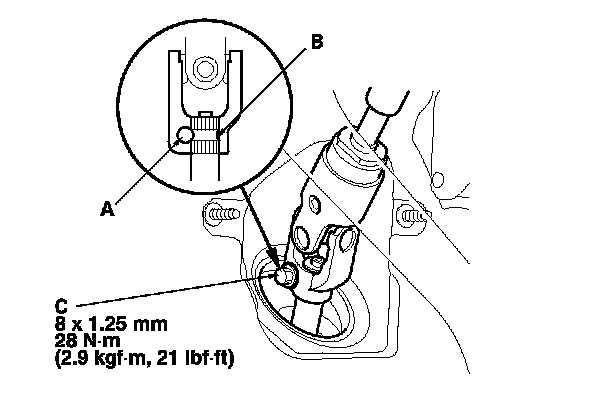 B

A

C
8 x 1.25 mm
28 N·m
(2.9 kgf·m, 21 lbf·ft)