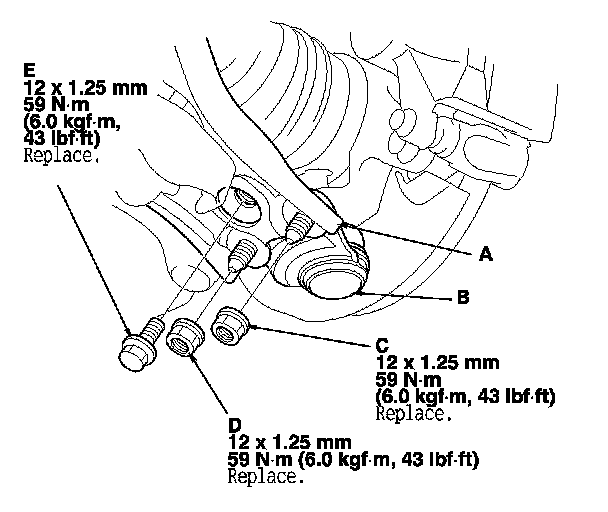 E
12 x 1.25 mm
59 N·m
(6.0 kgf·m,
43 lbf·ft)
Replace.

A

B

C
12 x 1.25 mm
59 N·m
(6.0 kgf·m, 43 lbf·ft)
Replace.

D
12 x 1.25 mm
59 N·m (6.0 kgf·m, 43 lbf·ft)
Replace.