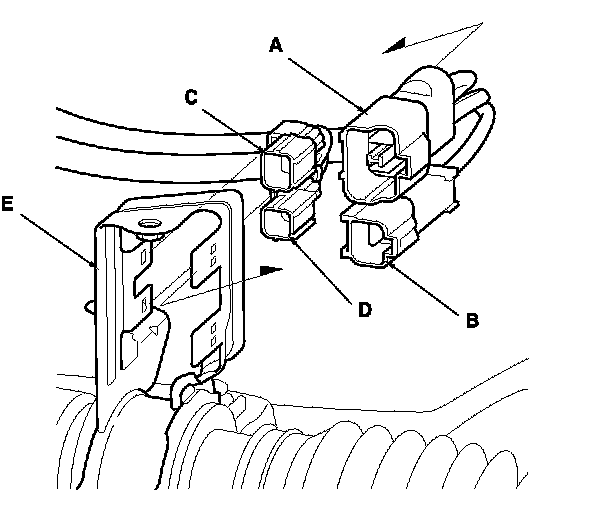 A
C
E
D
B