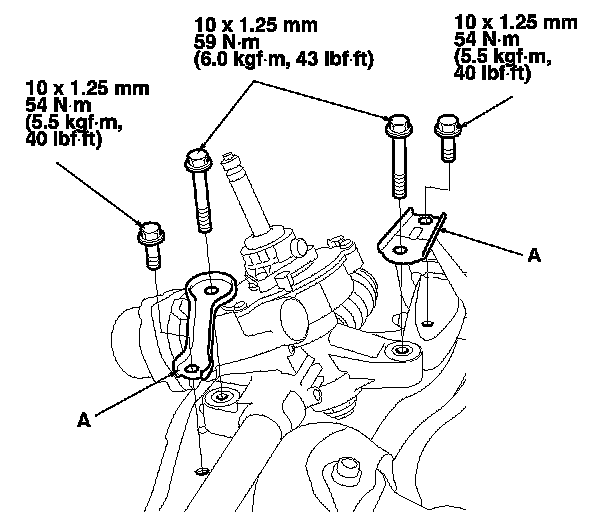 10 x 1.25 mm
59 N·m
(6.0 kgf·m, 43 lbf·ft)

10 x 1.25 mm
54 N·m
(5.5 kgf·m,
40 lbf·ft)

10 x 1.25 mm
54 N·m
(5.5 kgf·m,
40 lbf·ft)

A

A