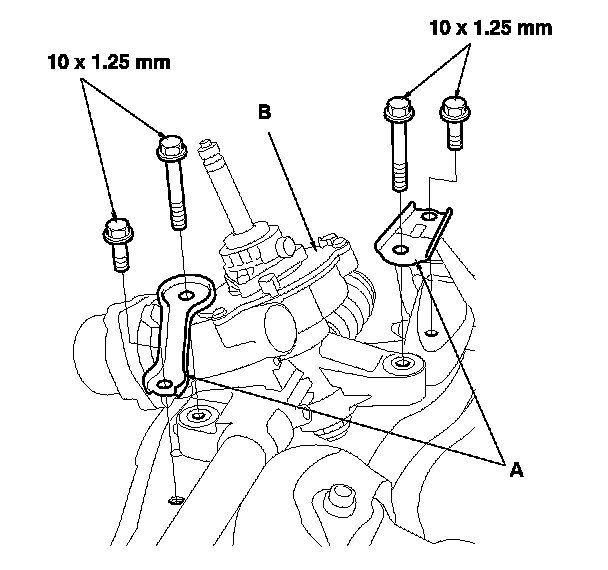 10 x 1.25 mm

10 x 1.25 mm

B

A