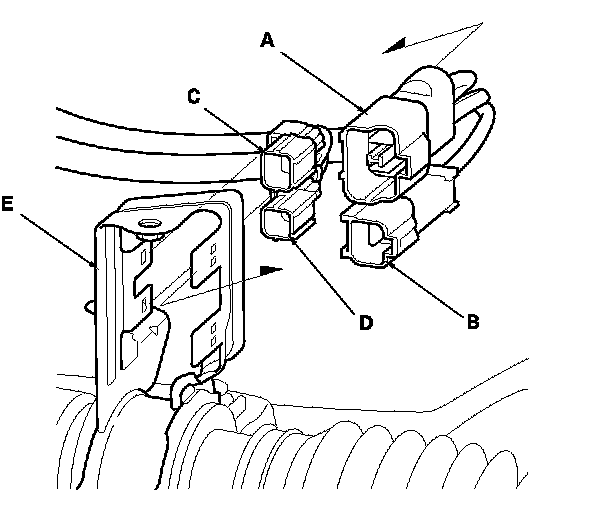 A
C
E
D
B