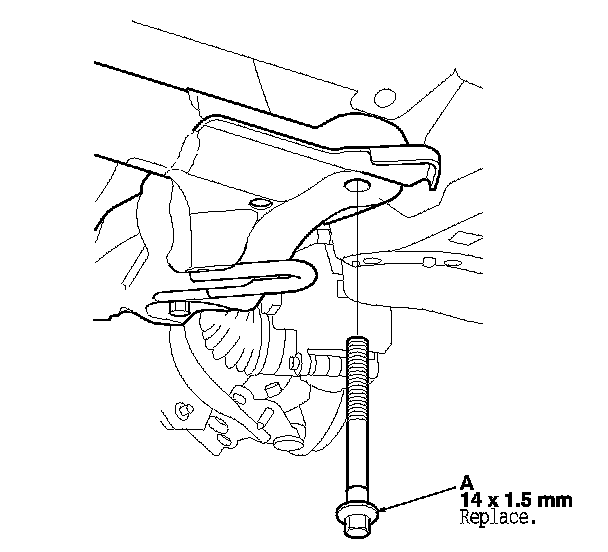 A
14 x 1.5 mm
Replace.