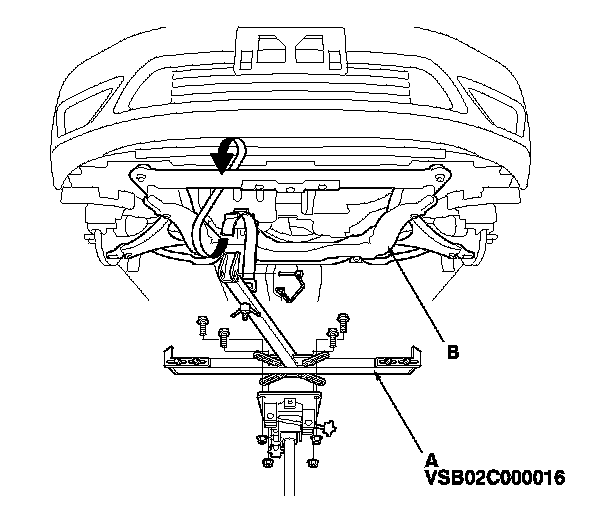 B
A
VSB02C000016