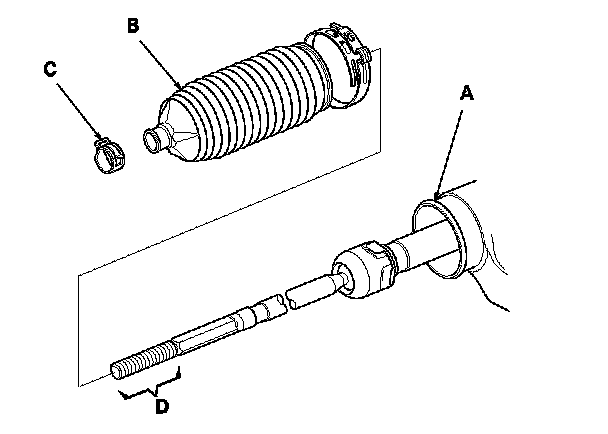 B
C
A
D