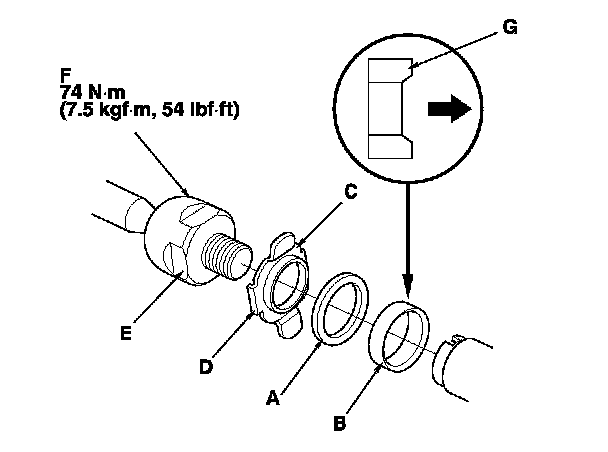 G

F
74 N·m
(7.5 kgf·m, 54 lbf·ft)

C

E

D

A

B