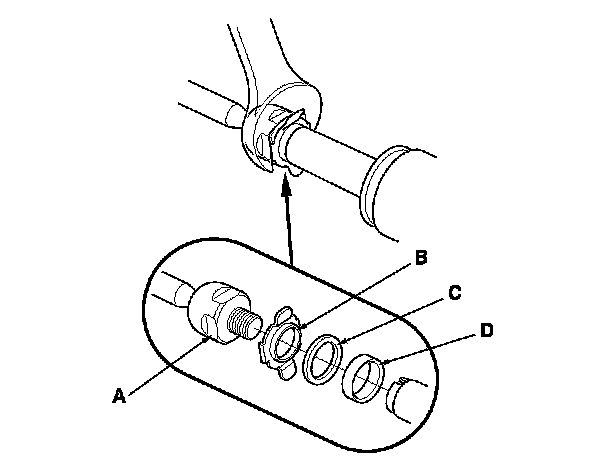 B
C
D
A