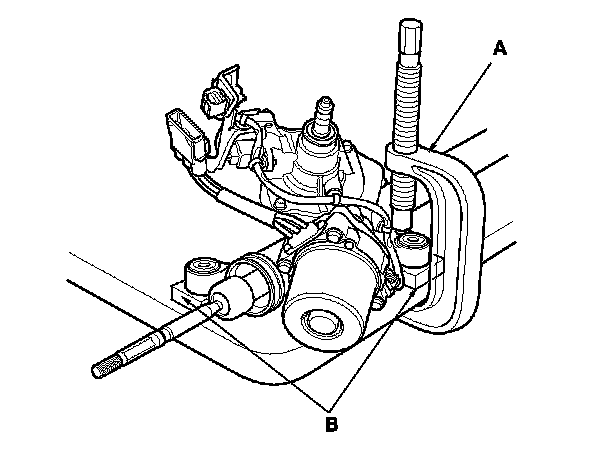 A

B