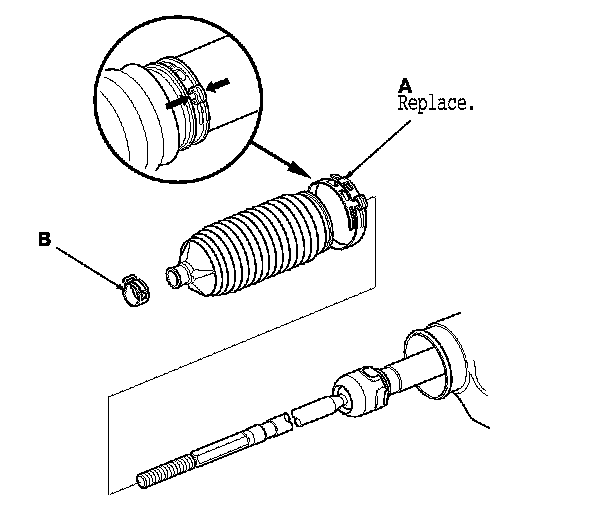 A
Replace.

B