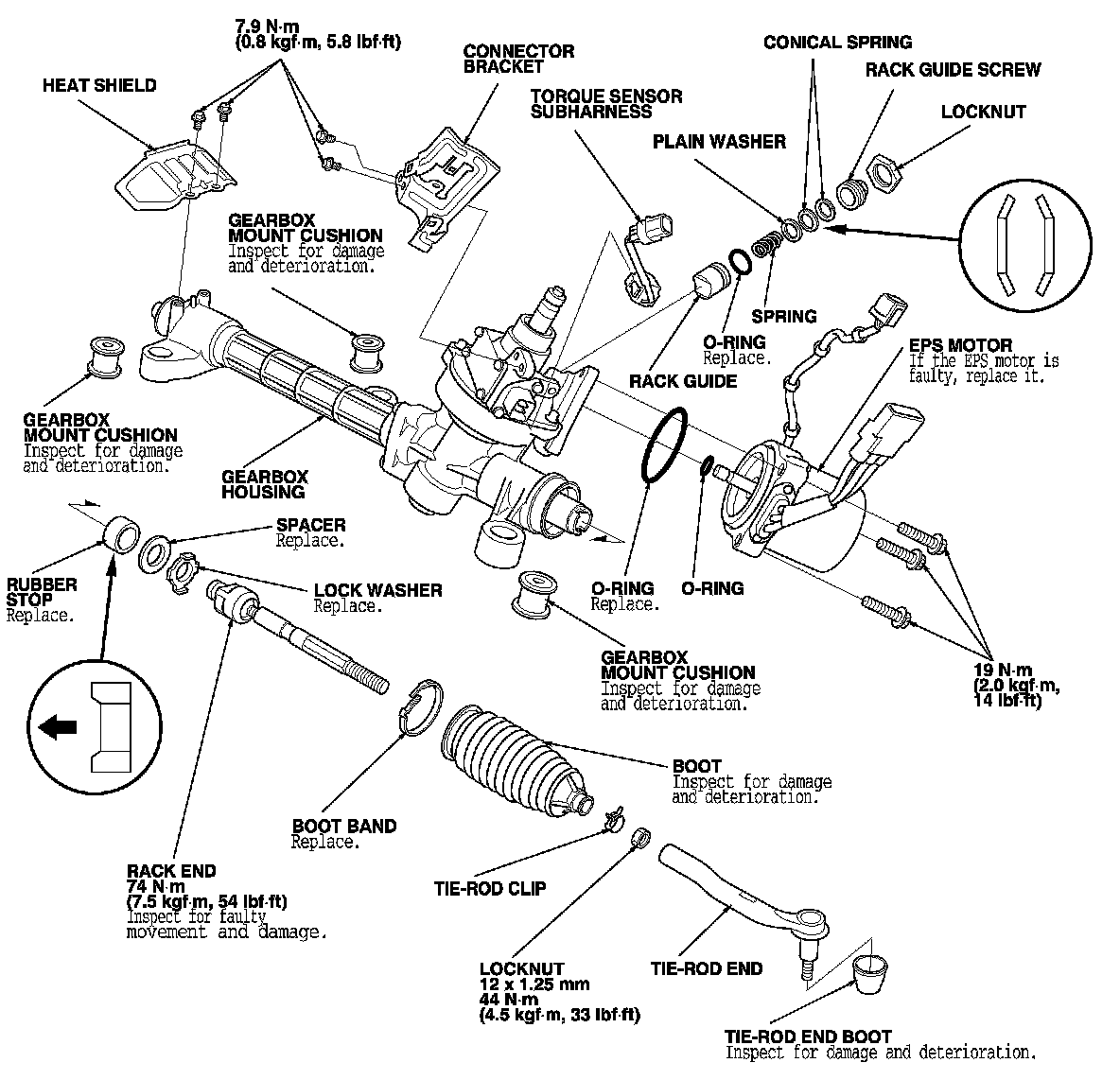 7.9 N·m
(0.8 kgf·m, 5.8 lbf·ft)

HEAT SHIELD

CONNECTOR BRACKET

TORQUE SENSOR SUBHARNESS

CONICAL SPRING

RACK GUIDE SCREW

LOCKNUT

PLAIN WASHER

GEARBOX MOUNT CUSHION
Inspect for damage and deterioration.

SPRING

O-RING
Replace.

RACK GUIDE

EPS MOTOR
If the EPS motor is faulty, replace it.

GEARBOX MOUNT CUSHION
Inspect for damage and deterioration.

GEARBOX HOUSING

SPACER
Replace.

RUBBER STOP
Replace.

LOCK WASHER
Replace.

O-RING
Replace.

O-RING

GEARBOX MOUNT CUSHION
Inspect for damage and deterioration.

19 N·m
(2.0 kgf·m, 14 lbf·ft)

BOOT
Inspect for damage and deterioration.

BOOT BAND
Replace.

RACK END
74 N·m
(7.5 kgf·m, 54 lbf·ft)
Inspect for faulty movement and damage.

TIE-ROD CLIP

LOCKNUT
12 x 1.25 mm
44 N·m
(4.5 kgf·m, 33 lbf·ft)

TIE-ROD END

TIE-ROD END BOOT
Inspect for damage and deterioration.