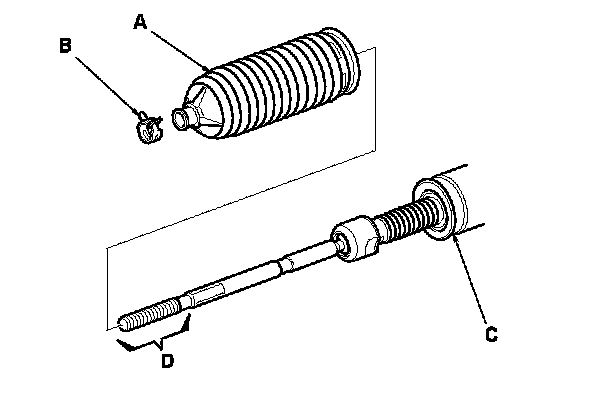 A
B
C
D