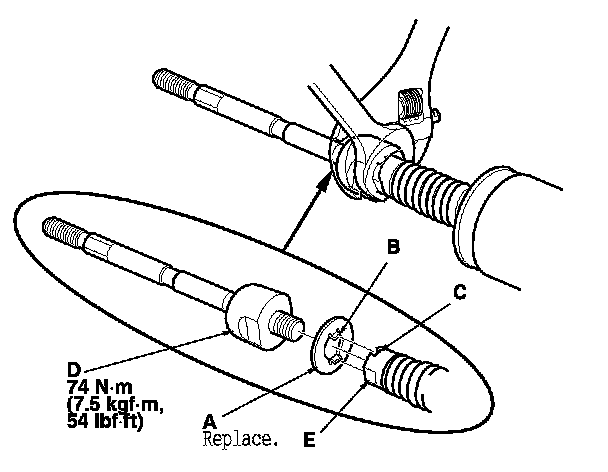 B

C

D
74 N·m
(7.5 kgf·m,
54 lbf·ft)

A
Replace.

E