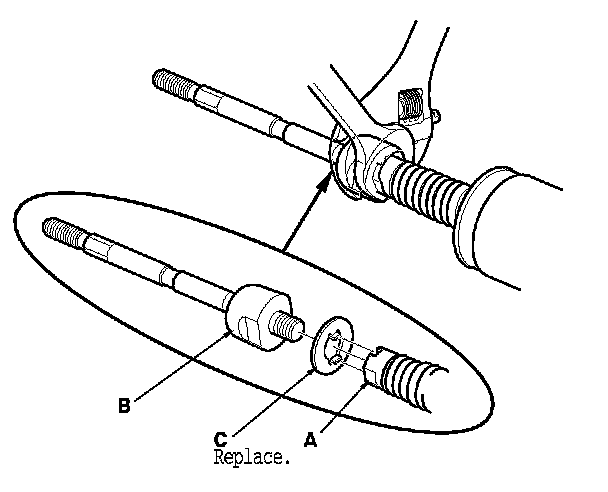 B

C
Replace.

A