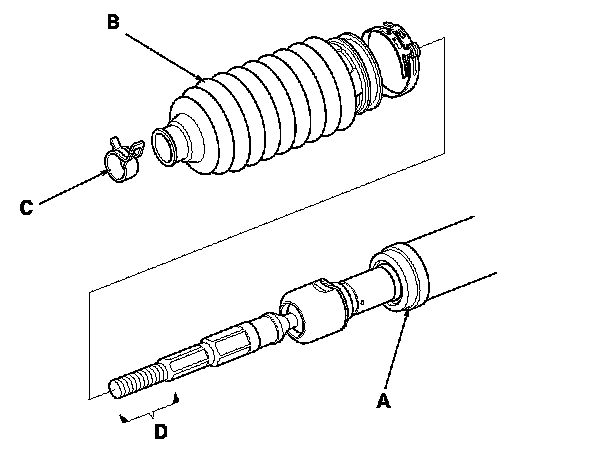 B
C
A
D