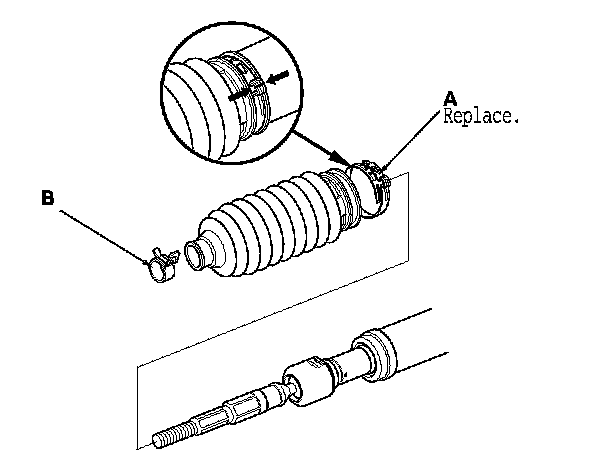 A
Replace.

B