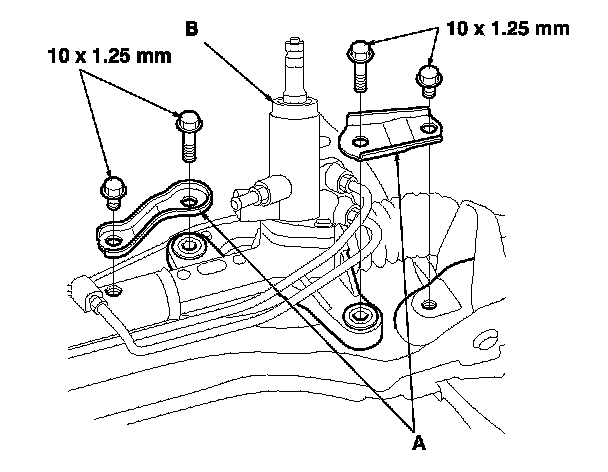 B

10 x 1.25 mm

10 x 1.25 mm

A