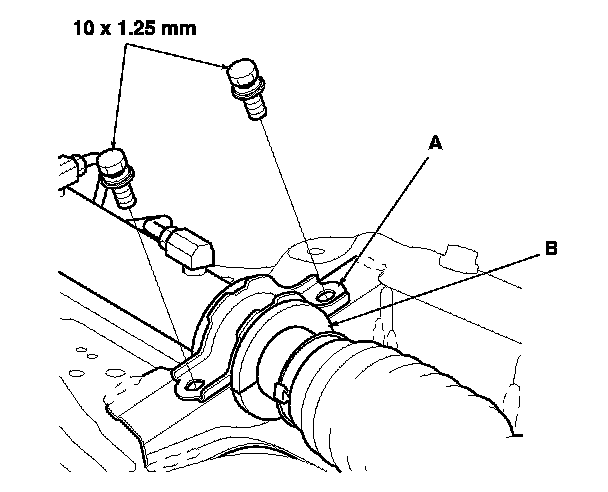 10 x 1.25 mm

A

B