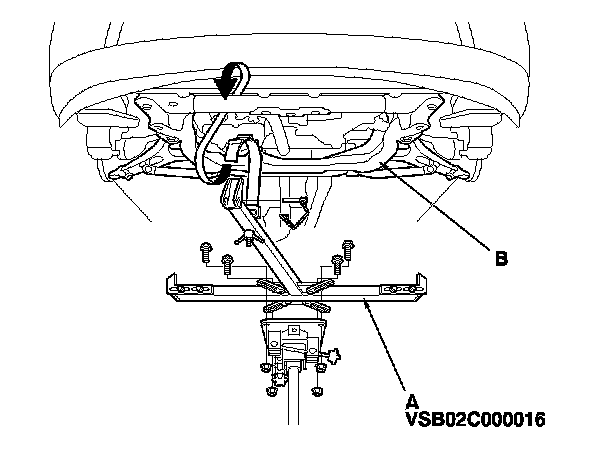 B
A
VSB02C000016