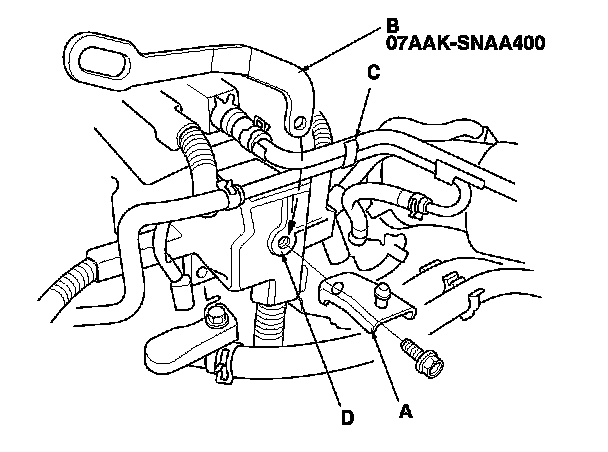 B
07AAK-SNAA400

C

D

A