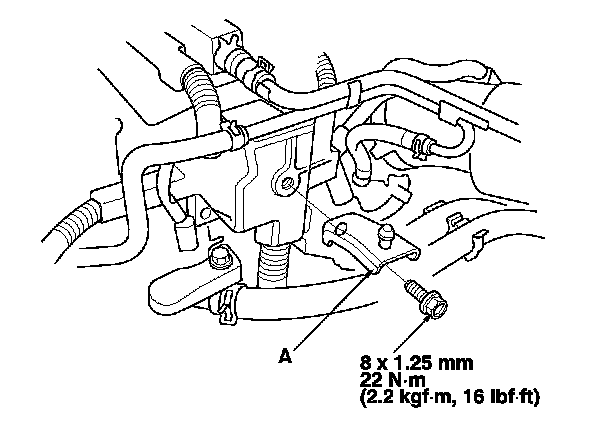 A

8 x 1.25 mm
22 N·m
(2.2 kgf·m, 16 lbf·ft)