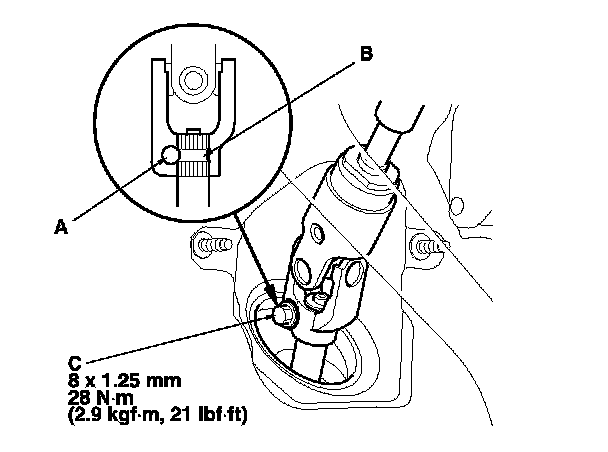 B

A

C
8 x 1.25 mm
28 N·m
(2.9 kgf·m, 21 lbf·ft)