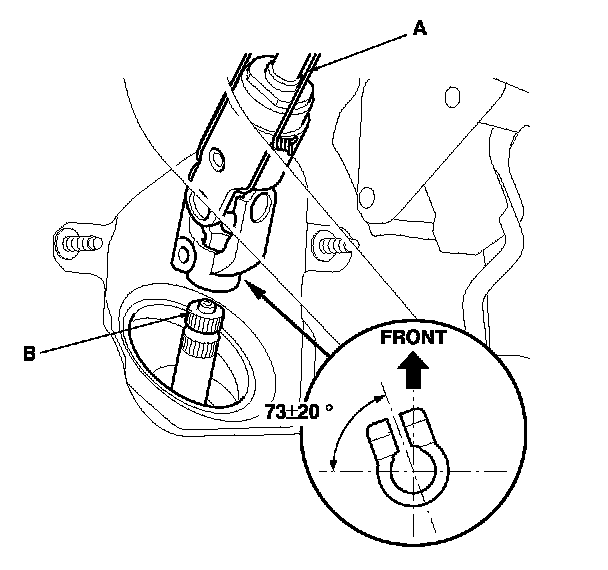 A

B

FRONT

$73 \pm 20°$