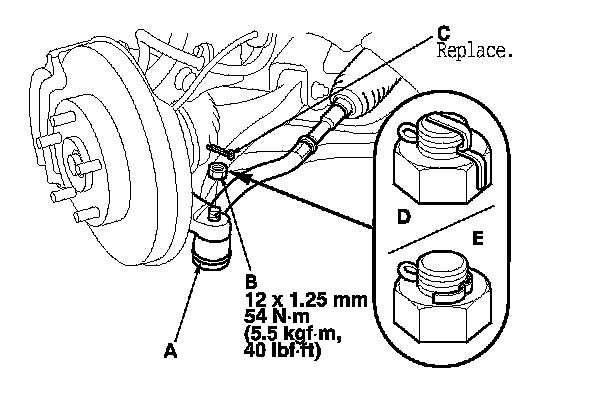 C
Replace.

D

E

B
12 x 1.25 mm
54 N·m
(5.5 kgf·m,
40 lbf·ft)

A