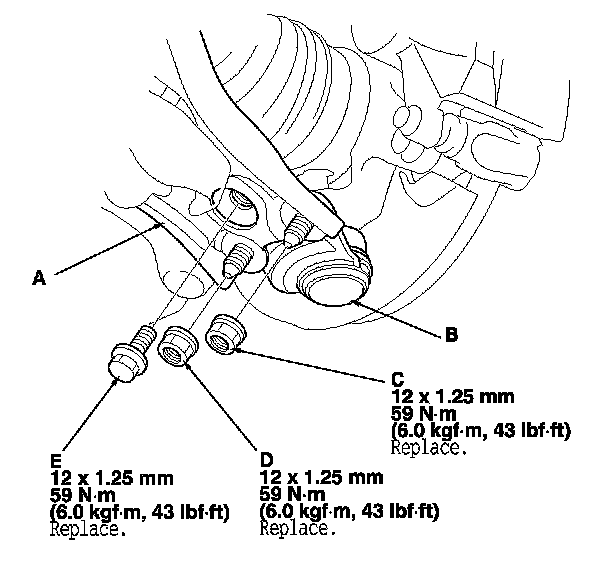 A

B

C
12 x 1.25 mm
59 N·m
(6.0 kgf·m, 43 lbf·ft)
Replace.

E
12 x 1.25 mm
59 N·m
(6.0 kgf·m, 43 lbf·ft)
Replace.

D
12 x 1.25 mm
59 N·m
(6.0 kgf·m, 43 lbf·ft)
Replace.