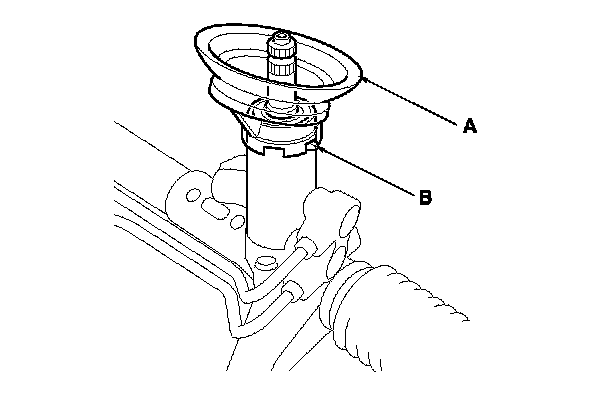 A

B