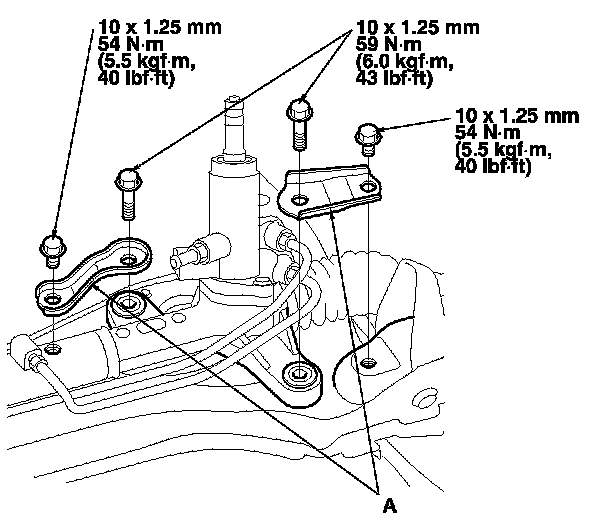 10 x 1.25 mm
54 N·m
(5.5 kgf·m,
40 lbf·ft)

10 x 1.25 mm
59 N·m
(6.0 kgf·m,
43 lbf·ft)

10 x 1.25 mm
54 N·m
(5.5 kgf·m,
40 lbf·ft)

A