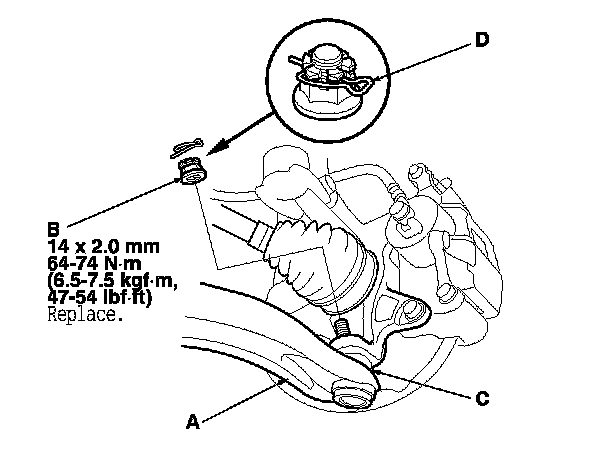 D

B
14 x 2.0 mm
64-74 N·m
(6.5-7.5 kgf·m,
47-54 lbf·ft)
Replace.

C

A