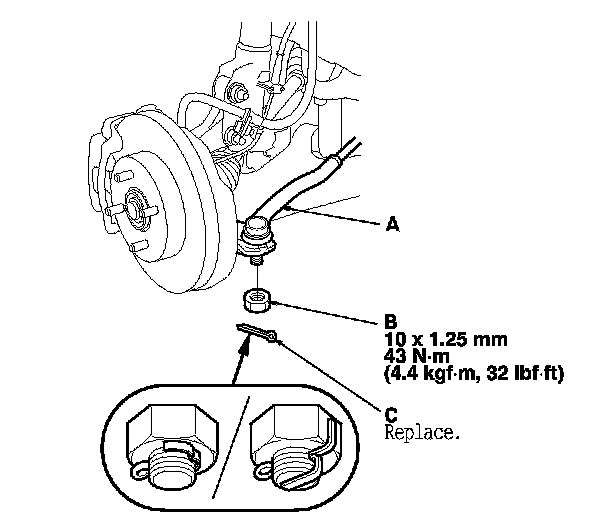 A

B
10 x 1.25 mm
43 N·m
(4.4 kgf·m, 32 lbf·ft)

C
Replace.