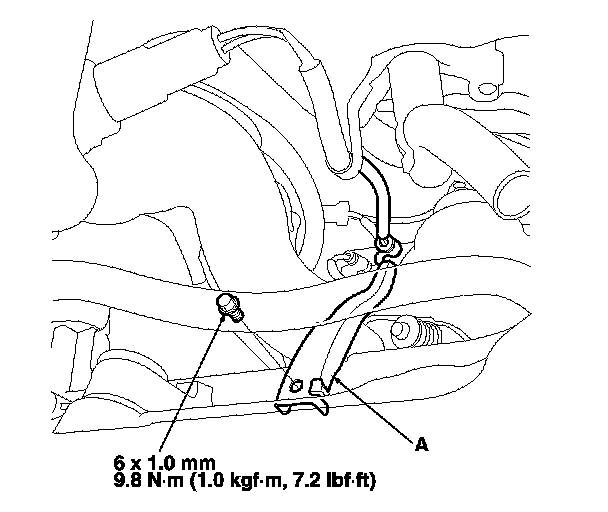 A

6 x 1.0 mm
9.8 N·m (1.0 kgf·m, 7.2 lbf·ft)