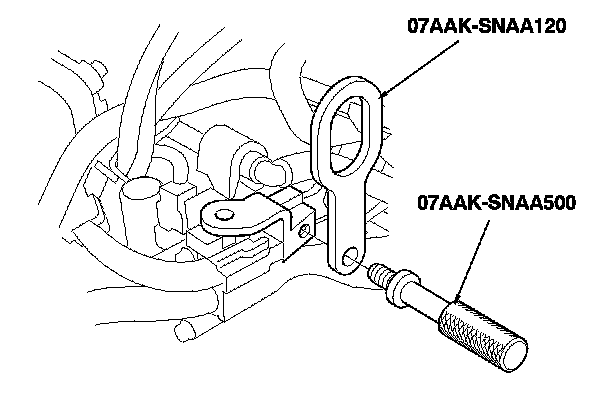 07AAK-SNAA120

07AAK-SNAA500