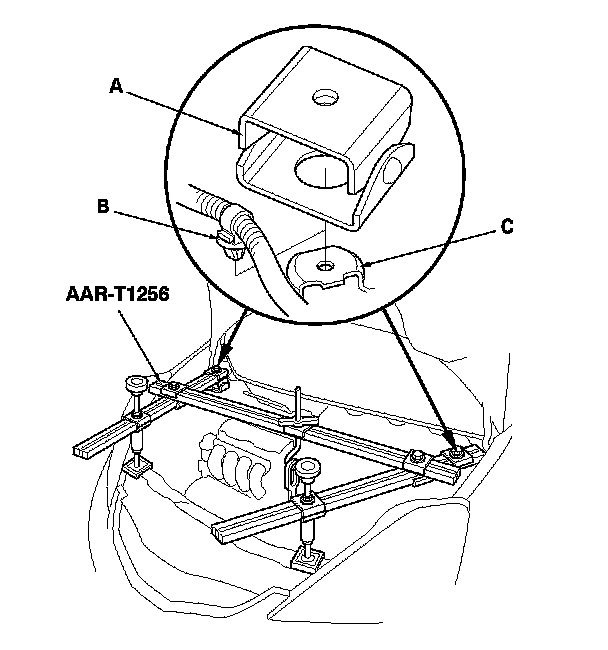 A

B

C

AAR-T1256