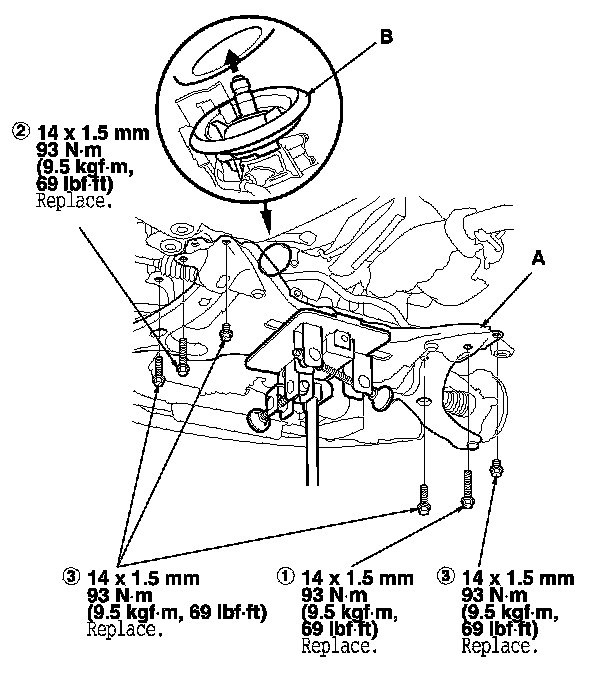 B

② 14 x 1.5 mm
93 N·m
(9.5 kgf·m,
69 lbf·ft)
Replace.

A

③ 14 x 1.5 mm
93 N·m
(9.5 kgf·m, 69 lbf·ft)
Replace.

① 14 x 1.5 mm
93 N·m
(9.5 kgf·m,
69 lbf·ft)
Replace.

③ 14 x 1.5 mm
93 N·m
(9.5 kgf·m,
69 lbf·ft)
Replace.