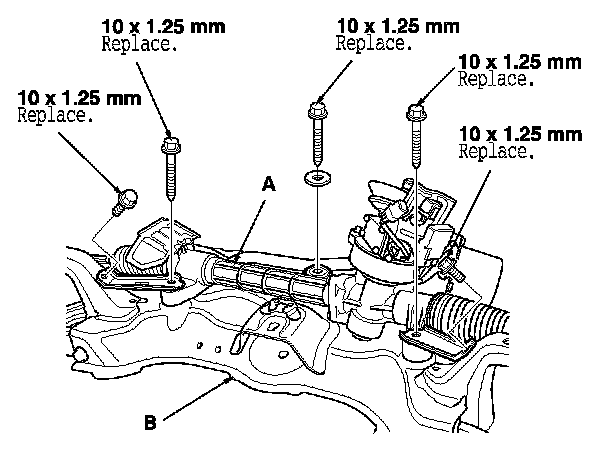 10 x 1.25 mm
Replace.

10 x 1.25 mm
Replace.

10 x 1.25 mm
Replace.

10 x 1.25 mm
Replace.

10 x 1.25 mm
Replace.

A

B