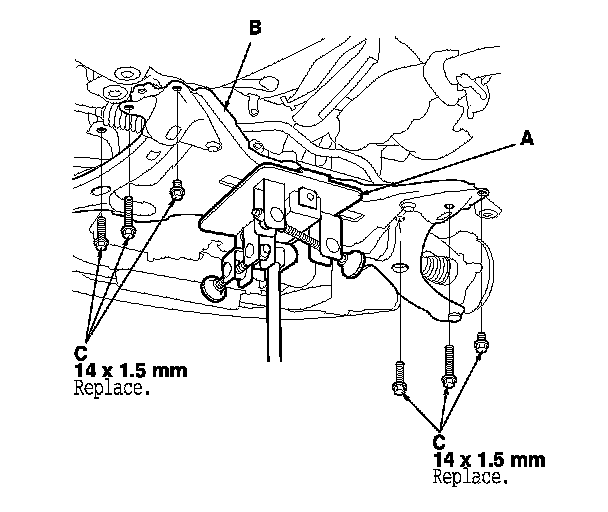 B

A

C
14 x 1.5 mm
Replace.

C
14 x 1.5 mm
Replace.