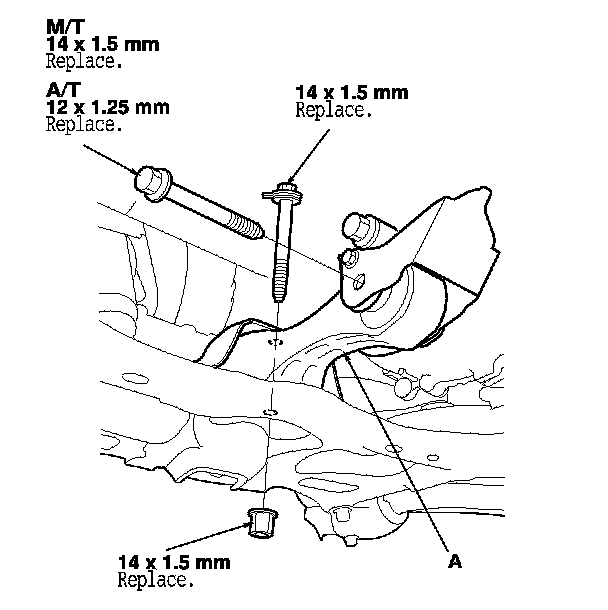 M/T
14 x 1.5 mm
Replace.

A/T
12 x 1.25 mm
Replace.

14 x 1.5 mm
Replace.

14 x 1.5 mm
Replace.

A