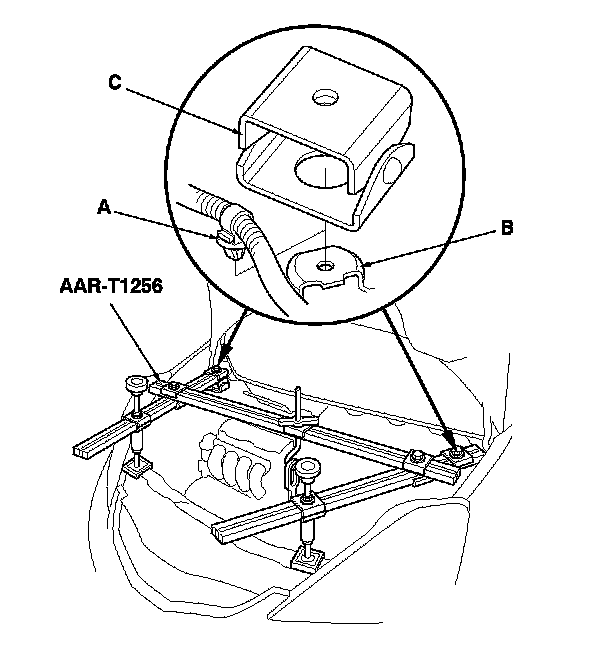 C
A
B
AAR-T1256