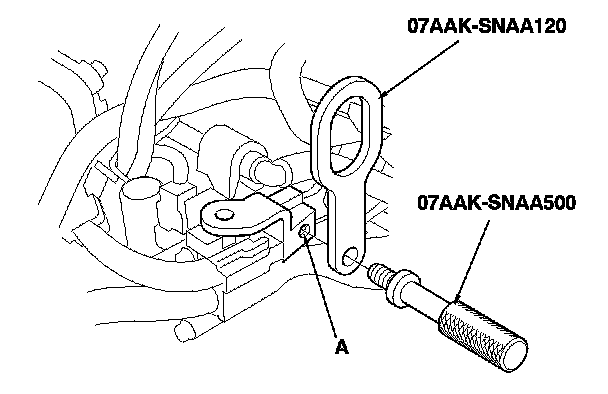 07AAK-SNAA120

07AAK-SNAA500

A