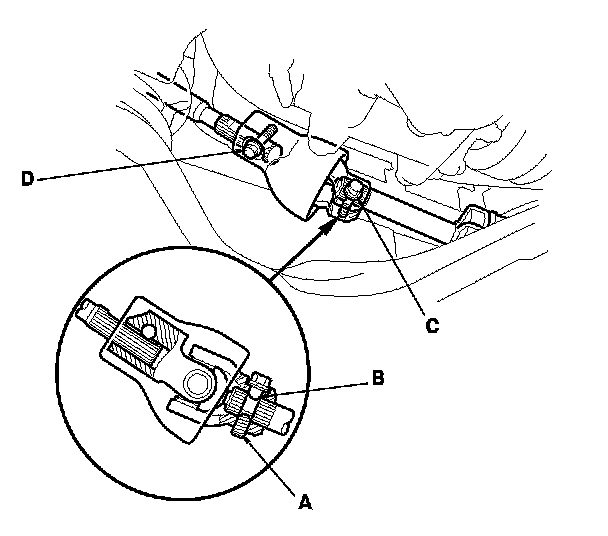 D
C
B
A