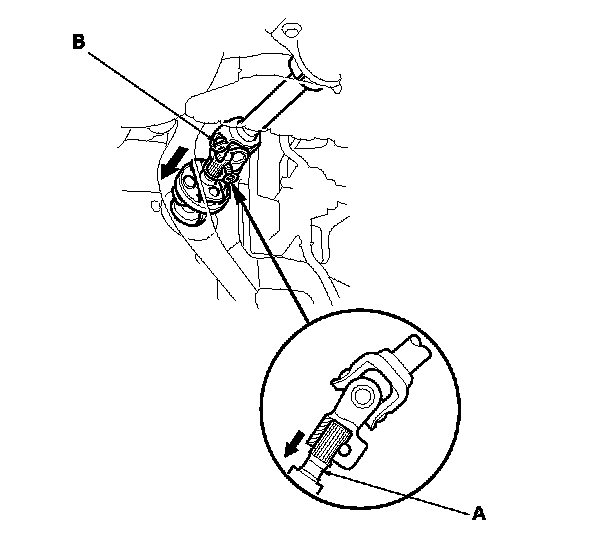 B
A