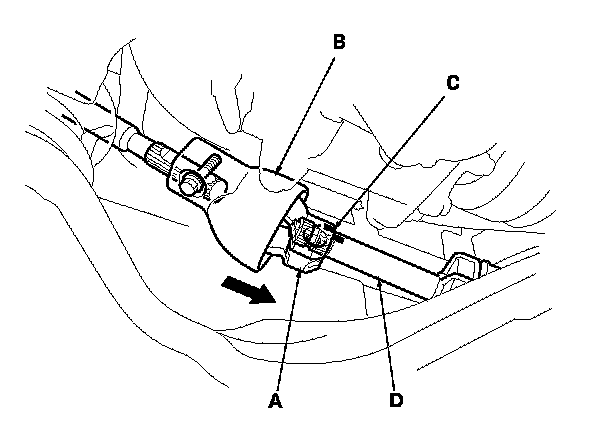 B

C

A

D