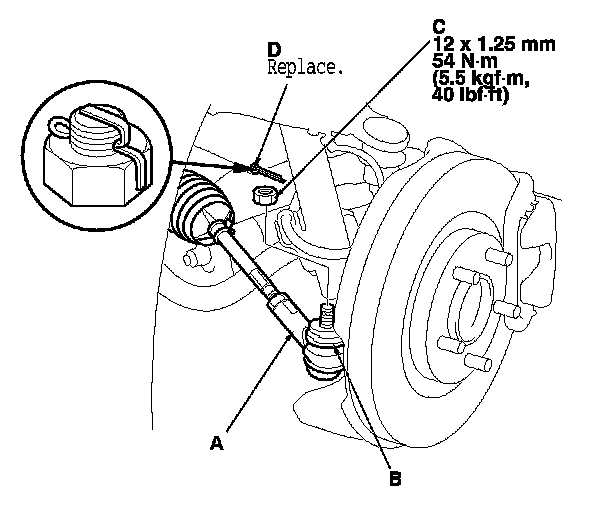 D
Replace.

C
12 x 1.25 mm
54 N·m
(5.5 kgf·m,
40 lbf·ft)

A

B