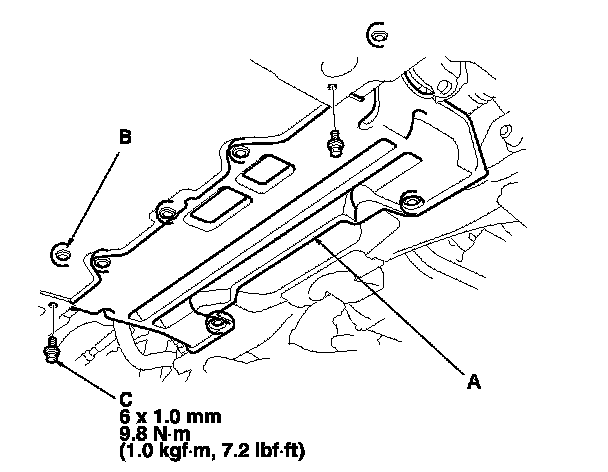 B

A

C
6 x 1.0 mm
9.8 N·m
(1.0 kgf·m, 7.2 lbf·ft)